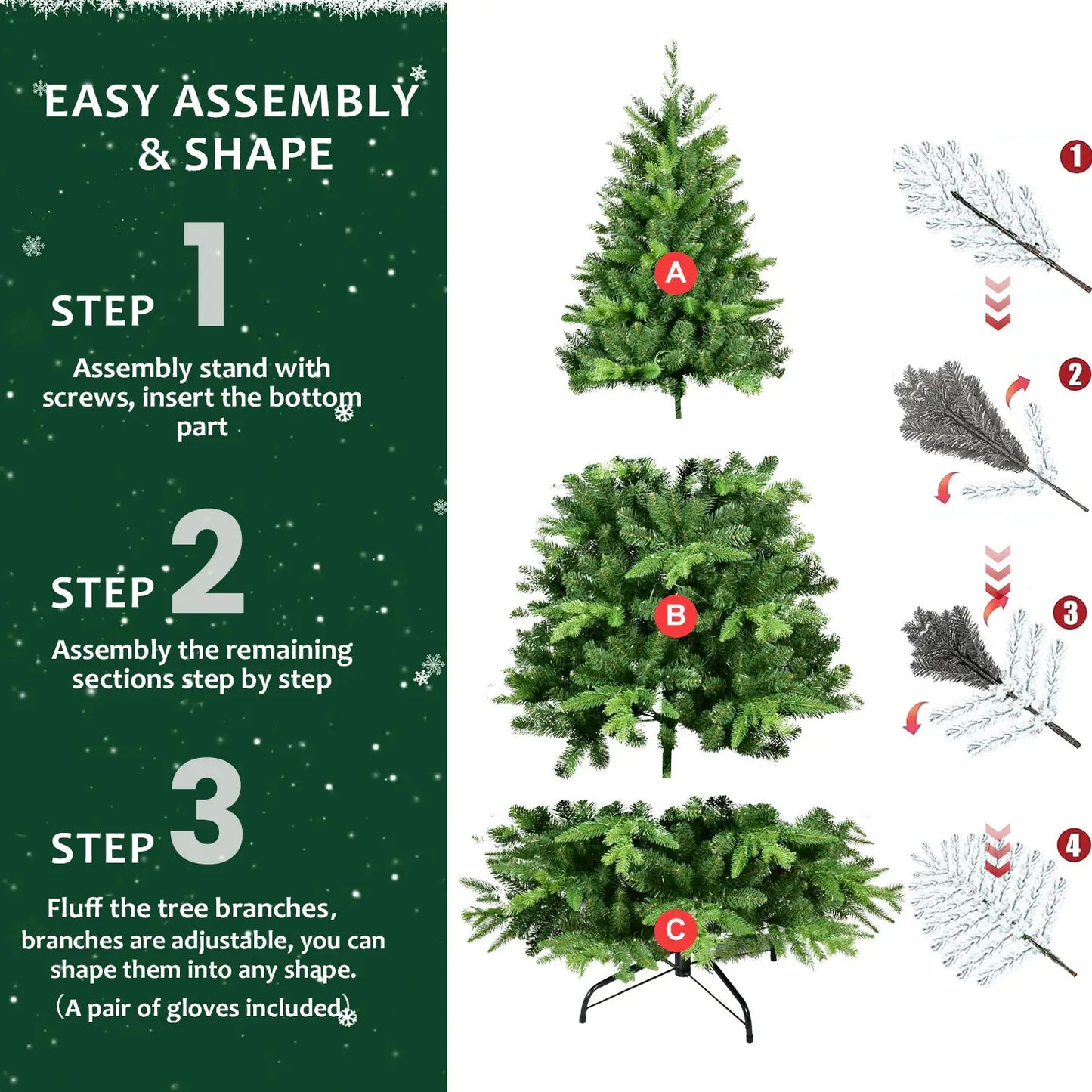 EASY ASSEMBLY & SHAPE

STEP 1

Assembly stand with screws, insert the bottom part

STEP 2

Assembly the remaining sections step by step

STEP 3

Fluff the tree branches, branches are adjustable, you can shape them into any shape.

（A pair of gloves included）

A

B

C

1

2

3

4